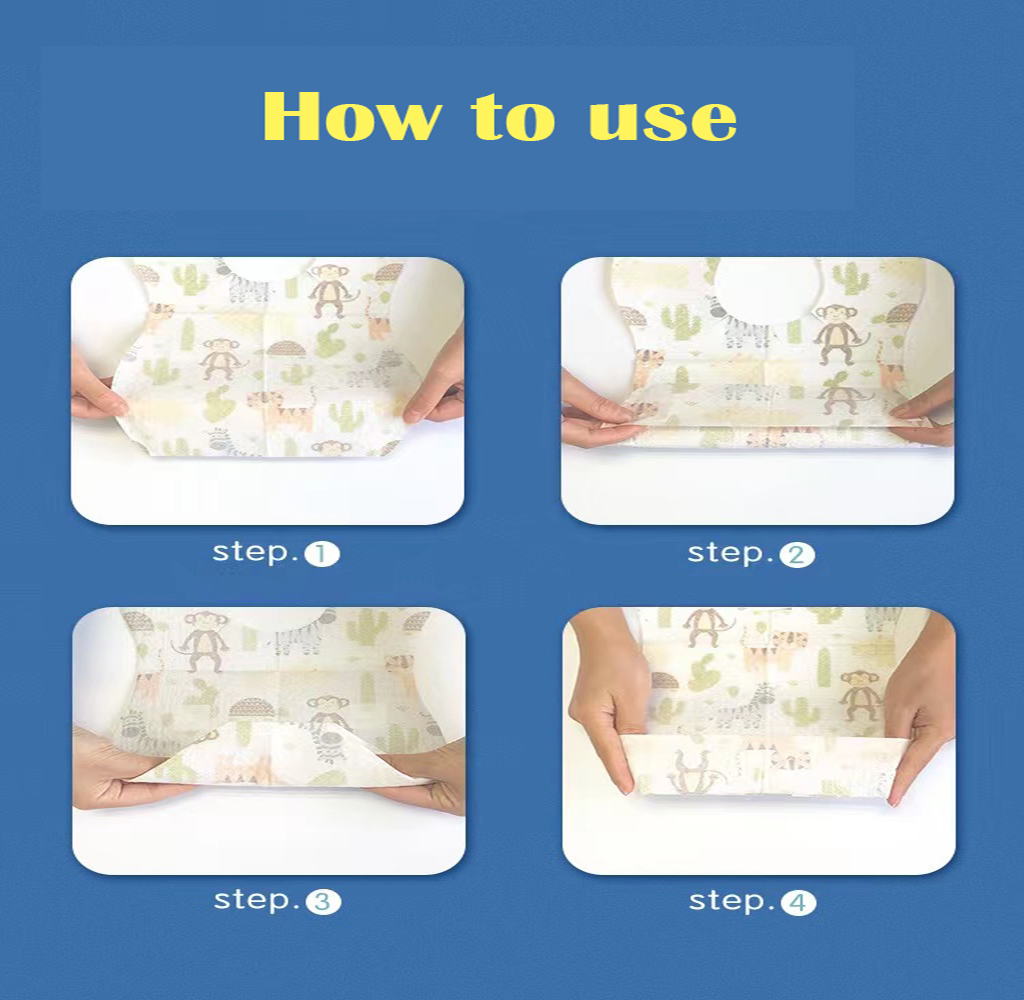 How to use

step.①

step.②

step.③

step.④