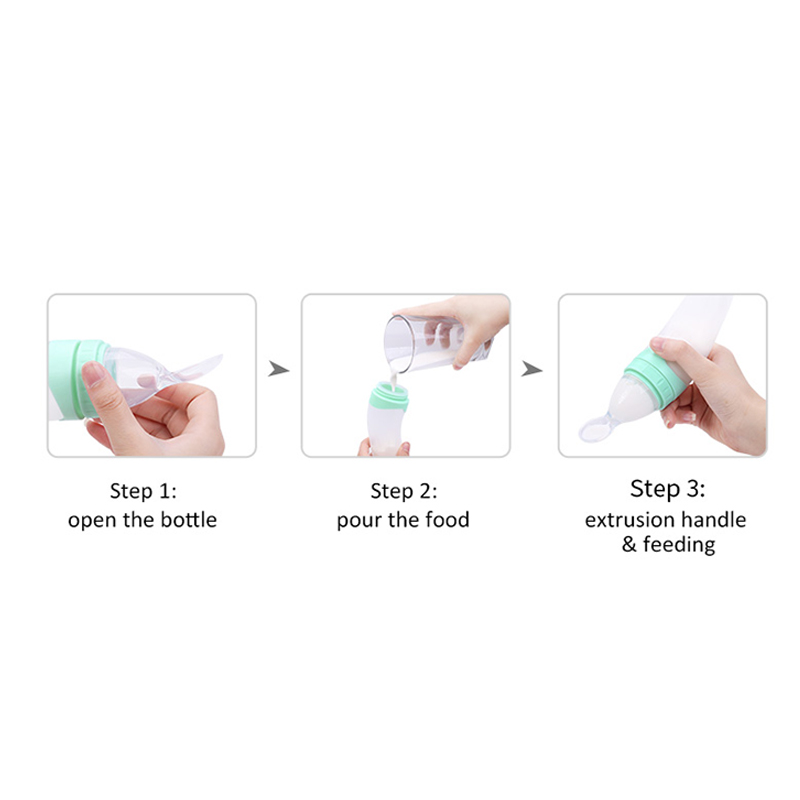 Step 1:
open the bottle

Step 2:
pour the food

Step 3:
extrusion handle
& feeding