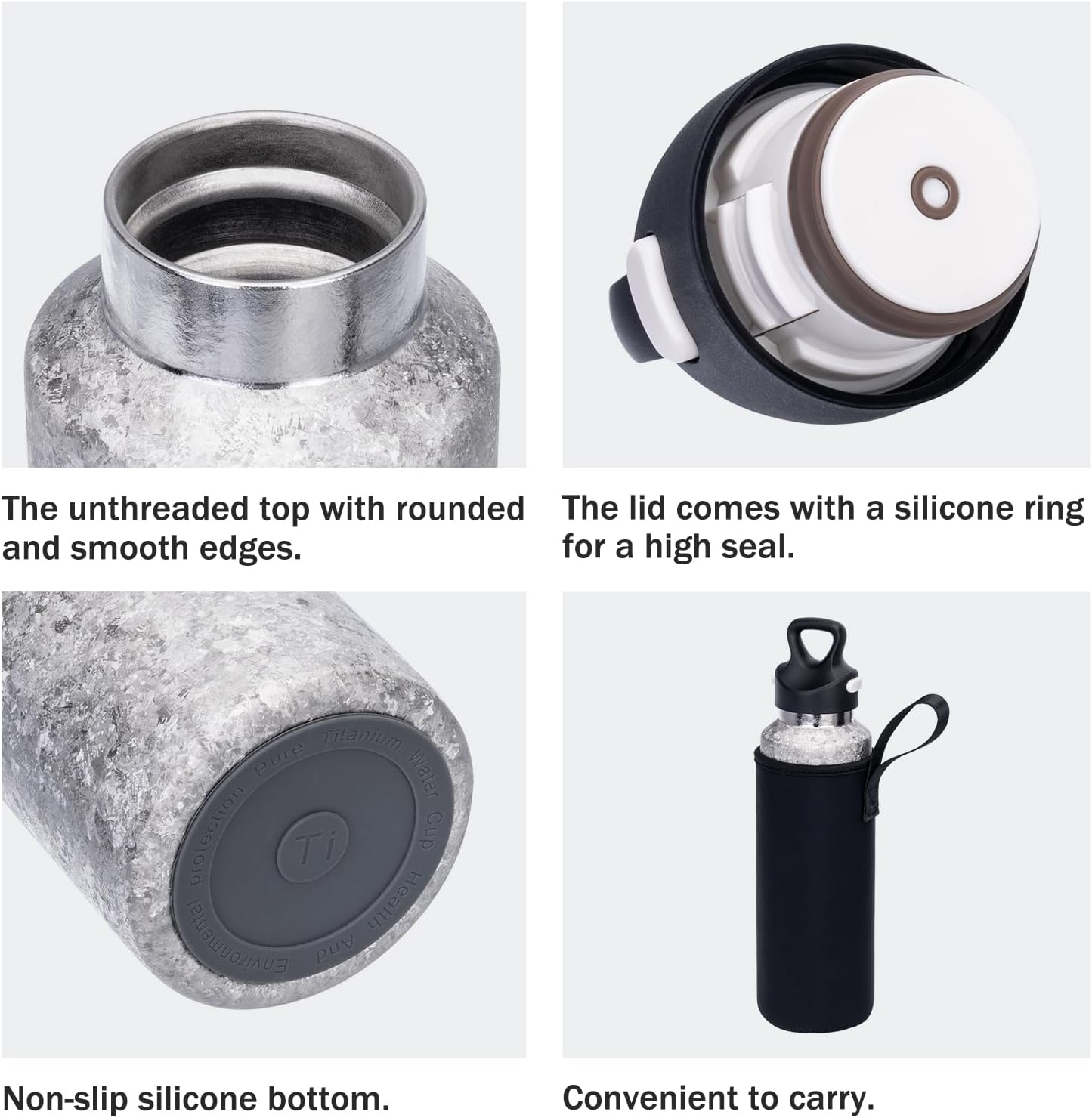 The unthreaded top with rounded and smooth edges.

The lid comes with a silicone ring for a high seal.

Pure Titanium Water Cup Health And Environmental protection

Ti

Non-slip silicone bottom.

Convenient to carry.